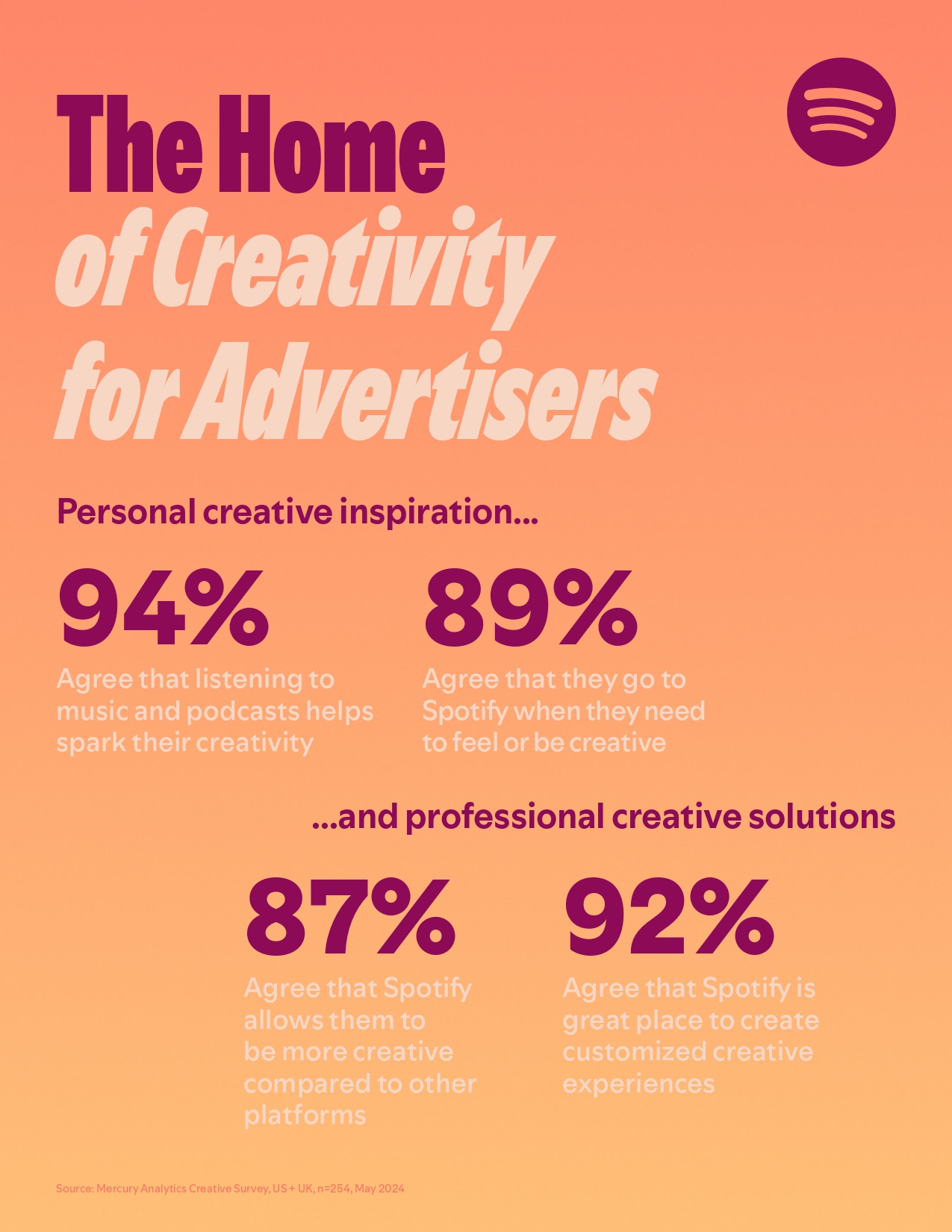 The Home of Creativity for Advertisers

Personal creative inspiration...

94%
Agree that listening to music and podcasts helps spark their creativity

89%
Agree that they go to Spotify when they need to feel or be creative

...and professional creative solutions

87%
Agree that Spotify allows them to be more creative compared to other platforms

92%
Agree that Spotify is great place to create customized creative experiences

Source: Mercury Analytics Creative Survey, US + UK, n=254, May 2024